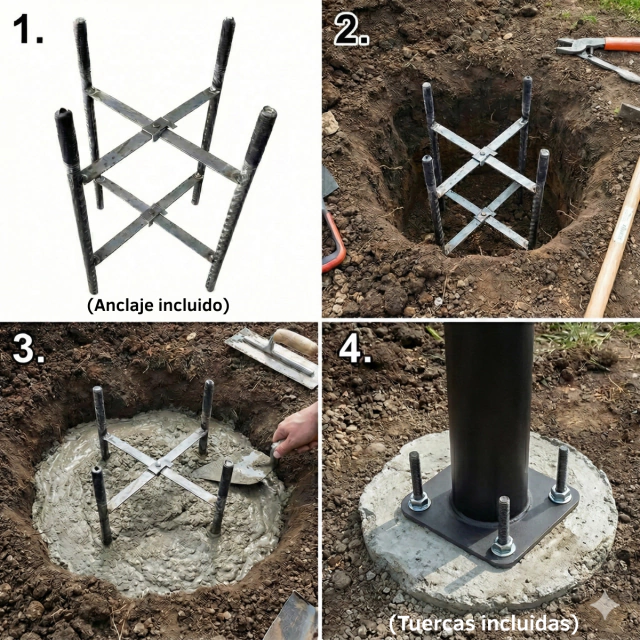 1.

(Anclaje incluido)

2.

3.

4.

(Tuercas incluidas)